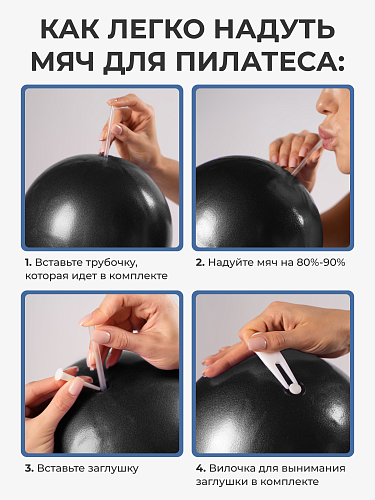 КАК ЛЕГКО НАДУТЬ МЯЧ ДЛЯ ПИЛАТЕСА:

1. Вставьте трубочку, которая идет в комплекте

2. Надуйте мяч на 80%-90%

3. Вставьте заглушку

4. Вилочка для вынимания заглушки в комплекте