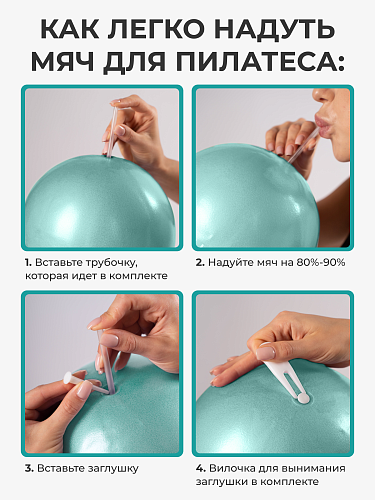 КАК ЛЕГКО НАДУТЬ МЯЧ ДЛЯ ПИЛАТЕСА:

1. Вставьте трубочку, которая идет в комплекте

2. Надуйте мяч на 80%-90%

3. Вставьте заглушку

4. Вилочка для вынимания заглушки в комплекте