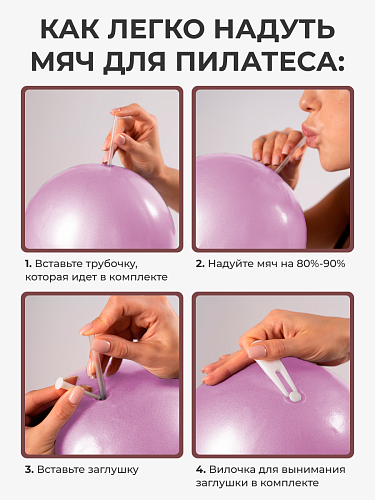 КАК ЛЕГКО НАДУТЬ МЯЧ ДЛЯ ПИЛАТЕСА:

1. Вставьте трубочку, которая идет в комплекте

2. Надуйте мяч на 80%-90%

3. Вставьте заглушку

4. Вилочка для вынимания заглушки в комплекте