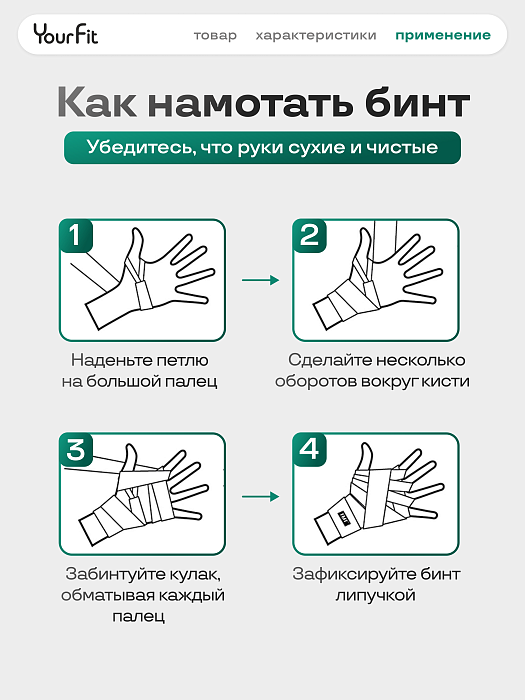 YourFit

товар характеристики применение

Как намотать бинт

Убедитесь, что руки сухие и чистые

1

Наденьте петлю на большой палец

2

Сделайте несколько оборотов вокруг кисти

3

Забинтуйте кулак, обматывая каждый палец

4

Зафиксируйте бинт липучкой