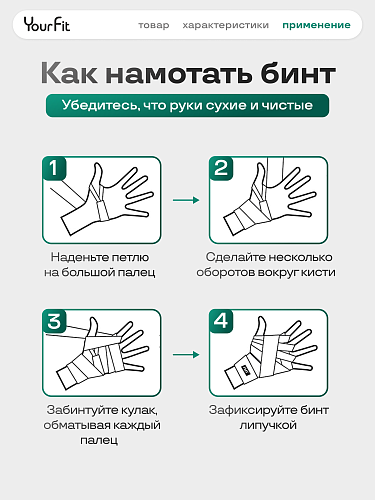 YourFit   товар   характеристики   применение

Как намотать бинт

Убедитесь, что руки сухие и чистые

1

Наденьте петлю на большой палец

2

Сделайте несколько оборотов вокруг кисти

3

Забинтуйте кулак, обматывая каждый палец

4

Зафиксируйте бинт липучкой