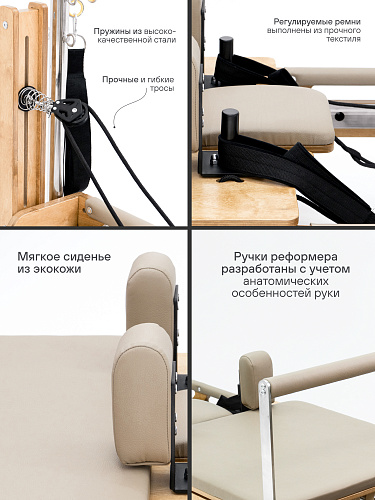 Пружины из высококачественной стали

Прочные и гибкие тросы

Регулируемые ремни выполнены из прочного текстиля

Мягкое сиденье из экокожи

Ручки реформера разработаны с учетом анатомических особенностей руки