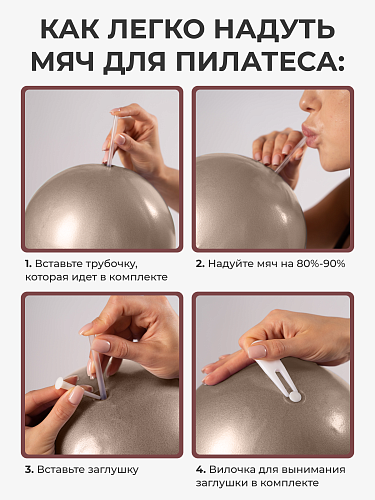 КАК ЛЕГКО НАДУТЬ МЯЧ ДЛЯ ПИЛАТЕСА:

1. Вставьте трубочку, которая идет в комплекте

2. Надуйте мяч на 80%-90%

3. Вставьте заглушку

4. Вилочка для вынимания заглушки в комплекте