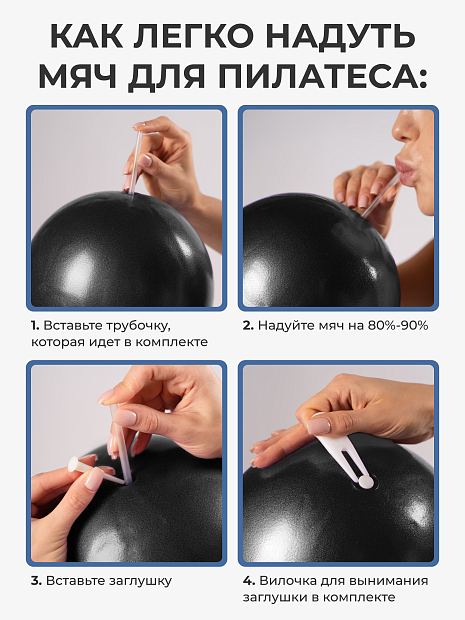 КАК ЛЕГКО НАДУТЬ МЯЧ ДЛЯ ПИЛАТЕСА:

1. Вставьте трубочку, которая идет в комплекте

2. Надуйте мяч на 80%-90%

3. Вставьте заглушку

4. Вилочка для вынимания заглушки в комплекте