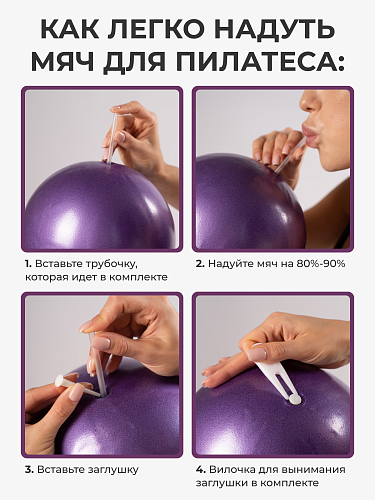 КАК ЛЕГКО НАДУТЬ МЯЧ ДЛЯ ПИЛАТЕСА:

1. Вставьте трубочку, которая идет в комплекте

2. Надуйте мяч на 80%-90%

3. Вставьте заглушку

4. Вилочка для вынимания заглушки в комплекте