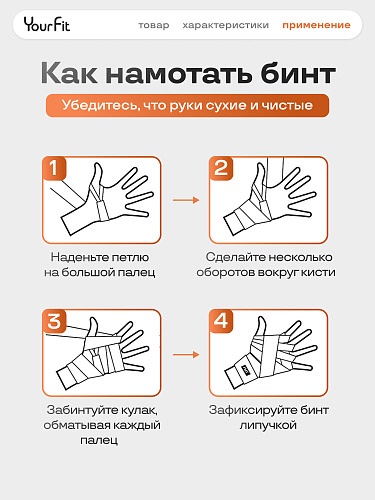 YourFit

товар характеристики применение

Как намотать бинт

Убедитесь, что руки сухие и чистые

1

Наденьте петлю на большой палец

2

Сделайте несколько оборотов вокруг кисти

3

Забинтуйте кулак, обматывая каждый палец

4

Зафиксируйте бинт липучкой