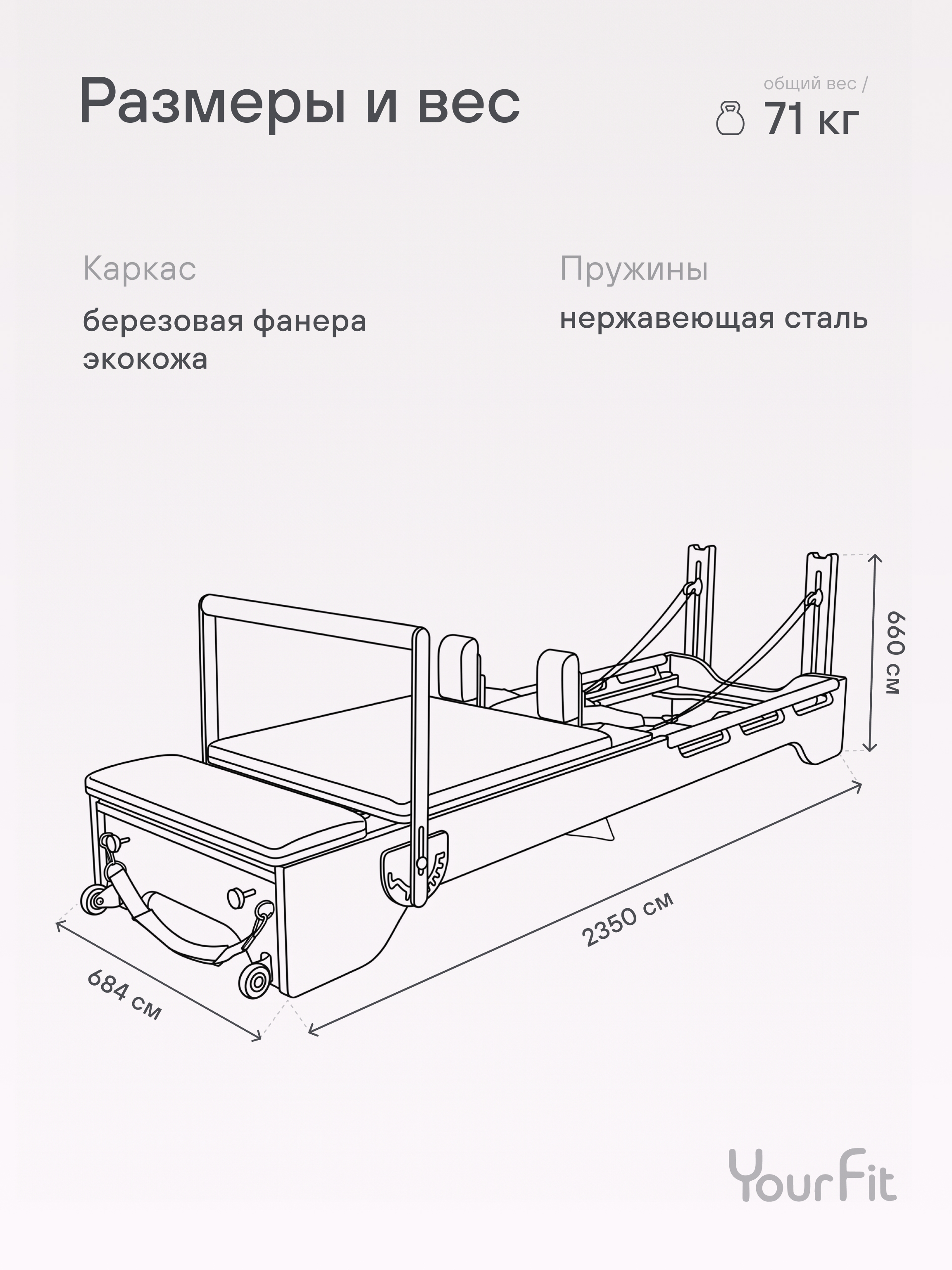 Размеры и вес

общий вес /
71 кг

Каркас
березовая фанера
экокожа

Пружины
нержавеющая сталь

660 см

2350 см

684 см

YourFit