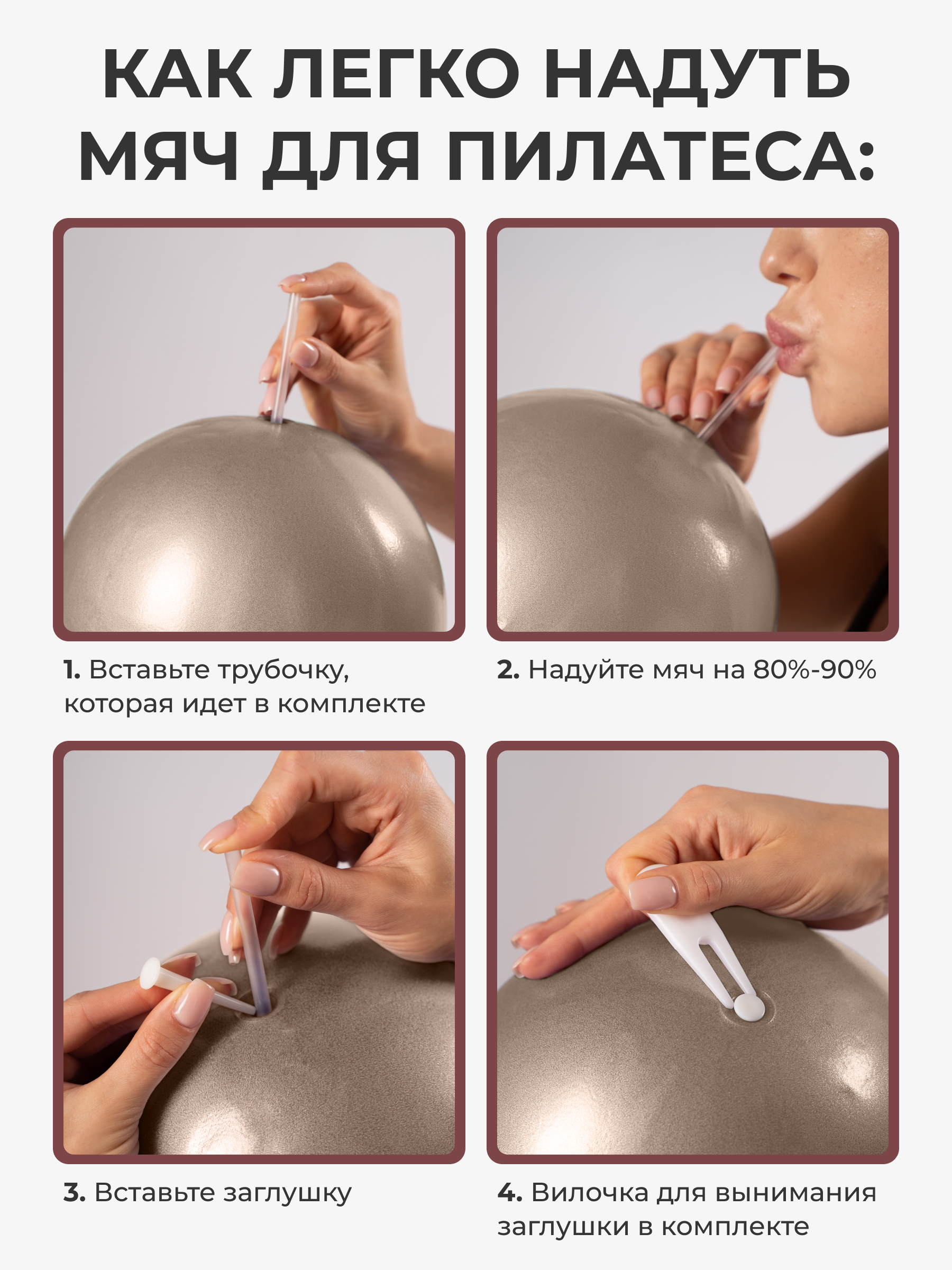 КАК ЛЕГКО НАДУТЬ МЯЧ ДЛЯ ПИЛАТЕСА:

1. Вставьте трубочку, которая идет в комплекте

2. Надуйте мяч на 80%-90%

3. Вставьте заглушку

4. Вилочка для вынимания заглушки в комплекте